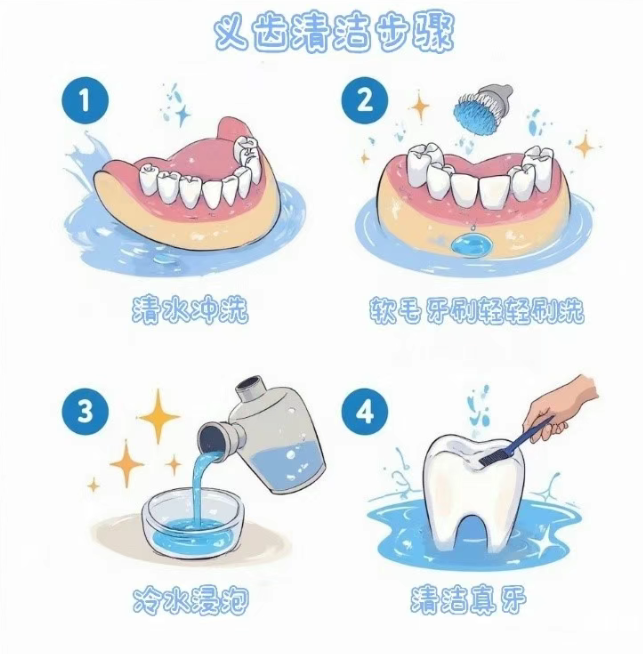 义齿清洁步骤

1
清水冲洗

2
软毛牙刷轻轻刷洗

3
冷水浸泡

4
清洁真牙